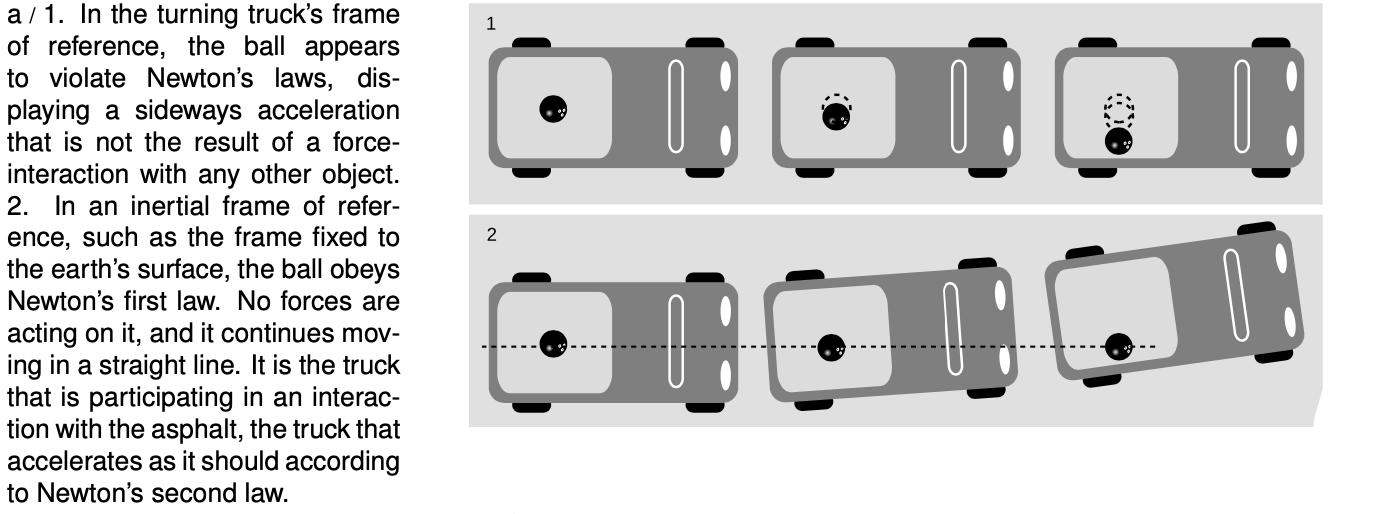 a / 1. In the turning truck's frame of reference, the ball appears to violate Newton's laws, displaying a sideways acceleration that is not the result of a force-interaction with any other object. 2. In an inertial frame of reference, such as the frame fixed to the earth's surface, the ball obeys Newton's first law. No forces are acting on it, and it continues moving in a straight line. It is the truck that is participating in an interaction with the asphalt, the truck that accelerates as it should according to Newton's second law.

1

2